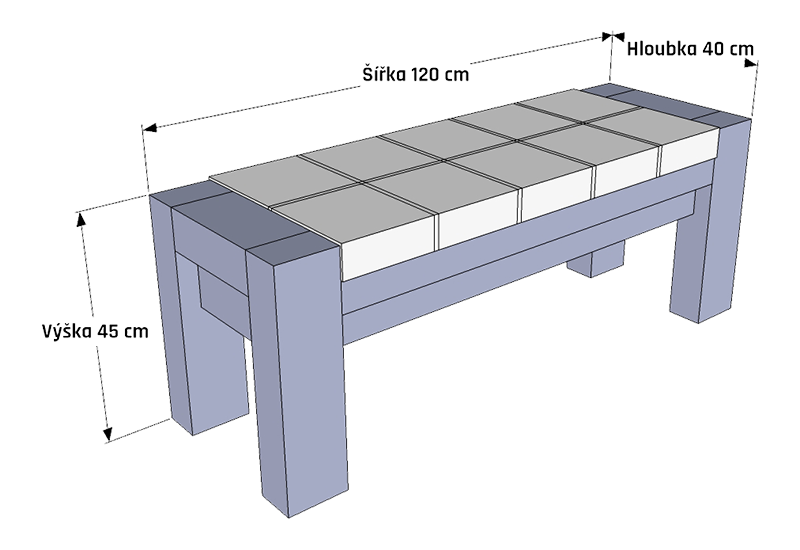 Šířka 120 cm

Hloubka 40 cm

Výška 45 cm